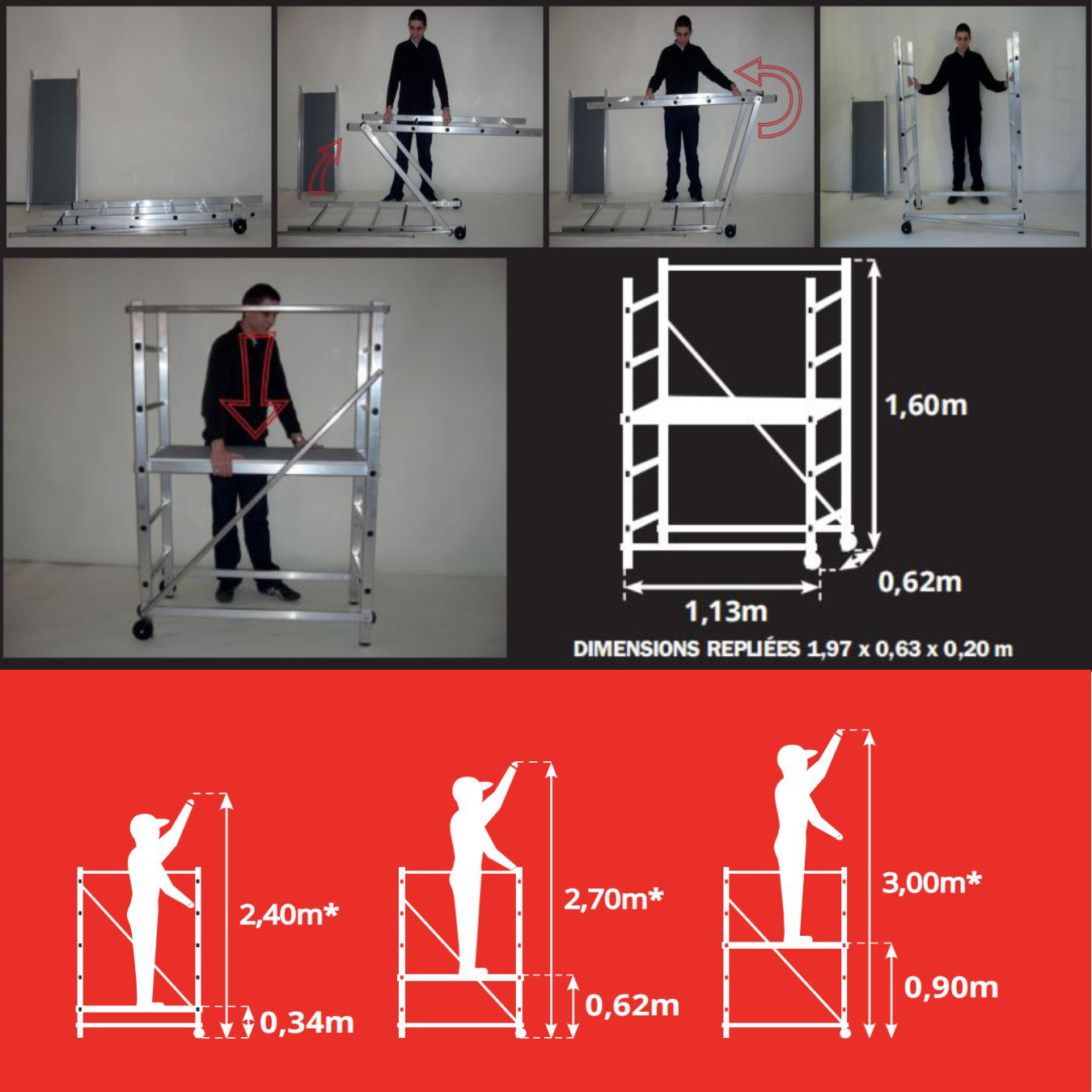 1,60m

0,62m

1,13m

DIMENSIONS REPLIÉES 1,97 x 0,63 x 0,20 m

2,40m*

0,34m

2,70m*

0,62m

3,00m*

0,90m